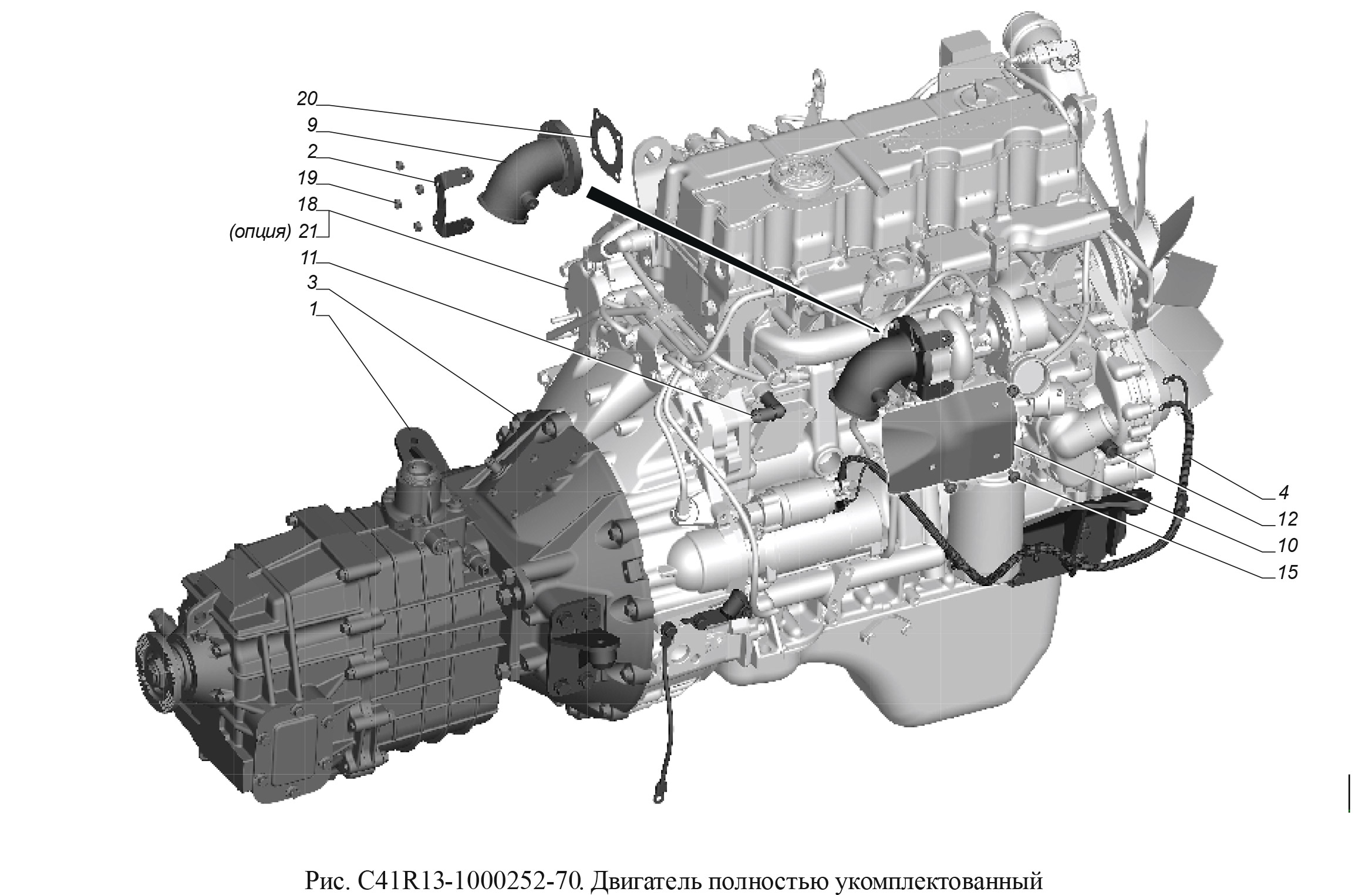 20
9
2
19
18
(опция) 21
11
3
1
4
12
10
15

Рис. С41R13-1000252-70. Двигатель полностью укомплектованный